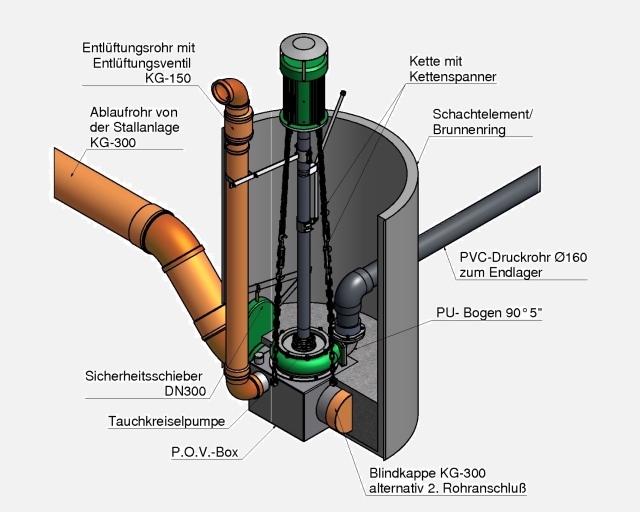 Entlüftungsrohr mit Entlüftungsventil KG-150

Ablaufrohr von der Stallanlage KG-300

Kette mit Kettenspanner

Schachtelement/ Brunnenring

PVC-Druckrohr Ø160 zum Endlager

PU- Bogen 90° 5"

Sicherheitsschieber DN300

Tauchkreiselpumpe

P.O.V.-Box

Blindkappe KG-300 alternativ 2. Rohranschluß